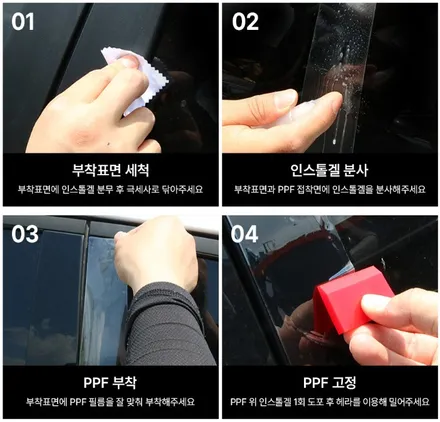 01

부착표면 세척

부착표면에 인스톨겔 분무 후 극세사로 닦아주세요

02

인스톨겔 분사

부착표면과 PPF 접착면에 인스톨겔을 분사해주세요

03

PPF 부착

부착표면에 PPF 필름을 잘 맞춰 부착해주세요

04

PPF 고정

PPF 위 인스톨겔 1회 도포 후 헤라를 이용해 밀어주세요