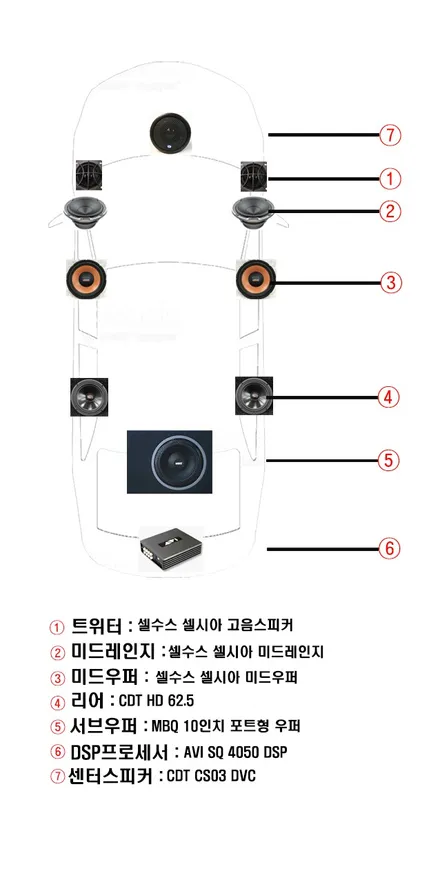 ⑦
①
②
③
④
⑤
⑥

① 트위터 : 셀수스 셀시아 고음스피커
② 미드레인지 : 셀수스 셀시아 미드레인지
③ 미드우퍼 : 셀수스 셀시아 미드우퍼
④ 리어 : CDT HD 62.5
⑤ 서브우퍼 : MBQ 10인치 포트형 우퍼
⑥ DSP프로세서 : AVI SQ 4050 DSP
⑦ 센터스피커 : CDT CS03 DVC