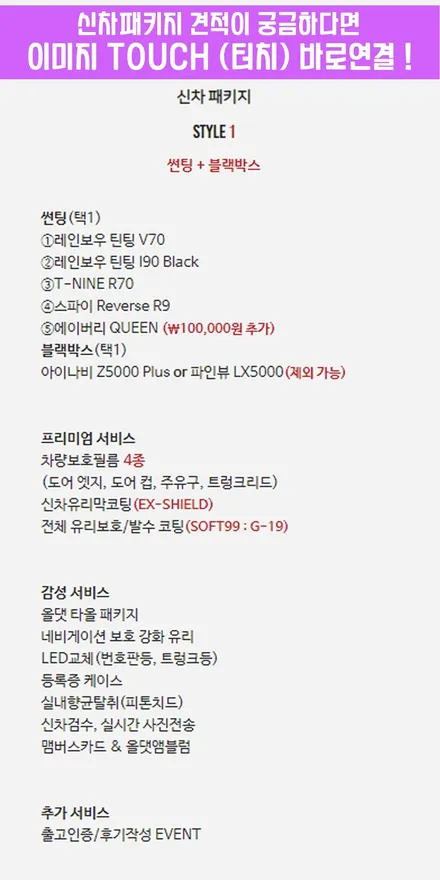 신차패키지 견적이 궁금하다면
이미지 TOUCH (터치) 바로연결 !

신차 패키지

STYLE 1

썬팅 + 블랙박스

썬팅(택1)
①레인보우 틴팅 V70
②레인보우 틴팅 I90 Black
③T-NINE R70
④스파이 Reverse R9
⑤에이버리 QUEEN (₩100,000원 추가)
블랙박스(택1)
아이나비 Z5000 Plus or 파인뷰 LX5000(제외 가능)

프리미엄 서비스
차량보호필름 4종
(도어 엣지, 도어 컵, 주유구, 트렁크리드)
신차유리막코팅(EX-SHIELD)
전체 유리보호/발수 코팅(SOFT99 : G-19)

감성 서비스
올댓 타올 패키지
네비게이션 보호 강화 유리
LED교체(번호판등, 트렁크등)
등록증 케이스
실내향균탈취(피톤치드)
신차검수, 실시간 사진전송
맴버스카드 & 올댓앰블럼

추가 서비스
출고인증/후기작성 EVENT