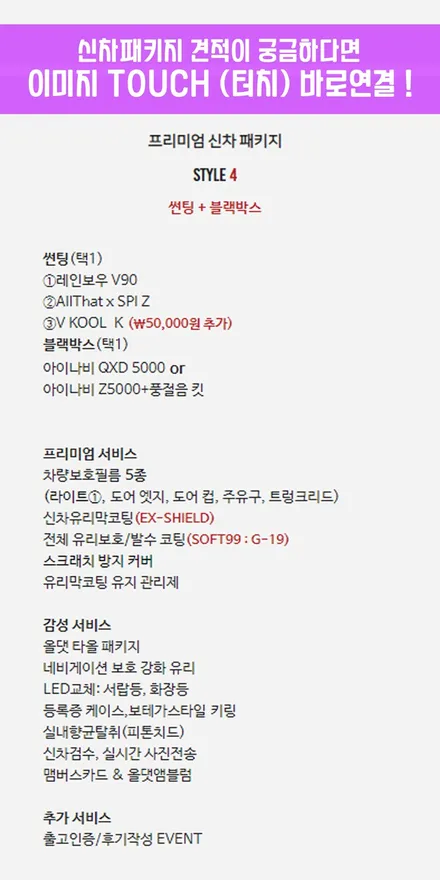 신차패키지 견적이 궁금하다면
이미지 TOUCH (터치) 바로연결 !

프리미엄 신차 패키지

STYLE 4

썬팅 + 블랙박스

썬팅(택1)
①레인보우 V90
②AllThat x SPI Z
③V KOOL K (₩50,000원 추가)
블랙박스(택1)
아이나비 QXD 5000 or
아이나비 Z5000+풍절음 킷

프리미엄 서비스
차량보호필름 5종
(라이트①, 도어 엣지, 도어 컵, 주유구, 트렁크리드)
신차유리막코팅(EX-SHIELD)
전체 유리보호/발수 코팅(SOFT99 : G-19)
스크래치 방지 커버
유리막코팅 유지 관리제

감성 서비스
올댓 타올 패키지
네비게이션 보호 강화 유리
LED교체: 서랍등, 화장등
등록증 케이스,보테가스타일 키링
실내향균탈취(피톤치드)
신차검수, 실시간 사진전송
맴버스카드 & 올댓앰블럼

추가 서비스
출고인증/후기작성 EVENT